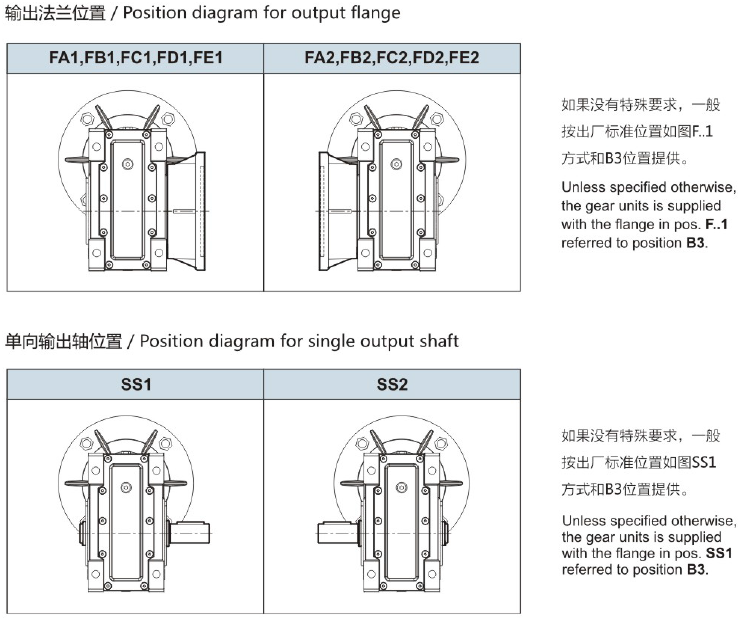 输出法兰位置 / Position diagram for output flange

| FA1,FB1,FC1,FD1,FE1 | FA2,FB2,FC2,FD2,FE2 |
|---|---|
| | |

如果没有特殊要求，一般按出厂标准位置如图F..1方式和B3位置提供。

Unless specified otherwise, the gear units is supplied with the flange in pos. F..1 referred to position B3.

单向输出轴位置 / Position diagram for single output shaft

| SS1 | SS2 |
|---|---|
| | |

如果没有特殊要求，一般按出厂标准位置如图SS1方式和B3位置提供。

Unless specified otherwise, the gear units is supplied with the flange in pos. SS1 referred to position B3.